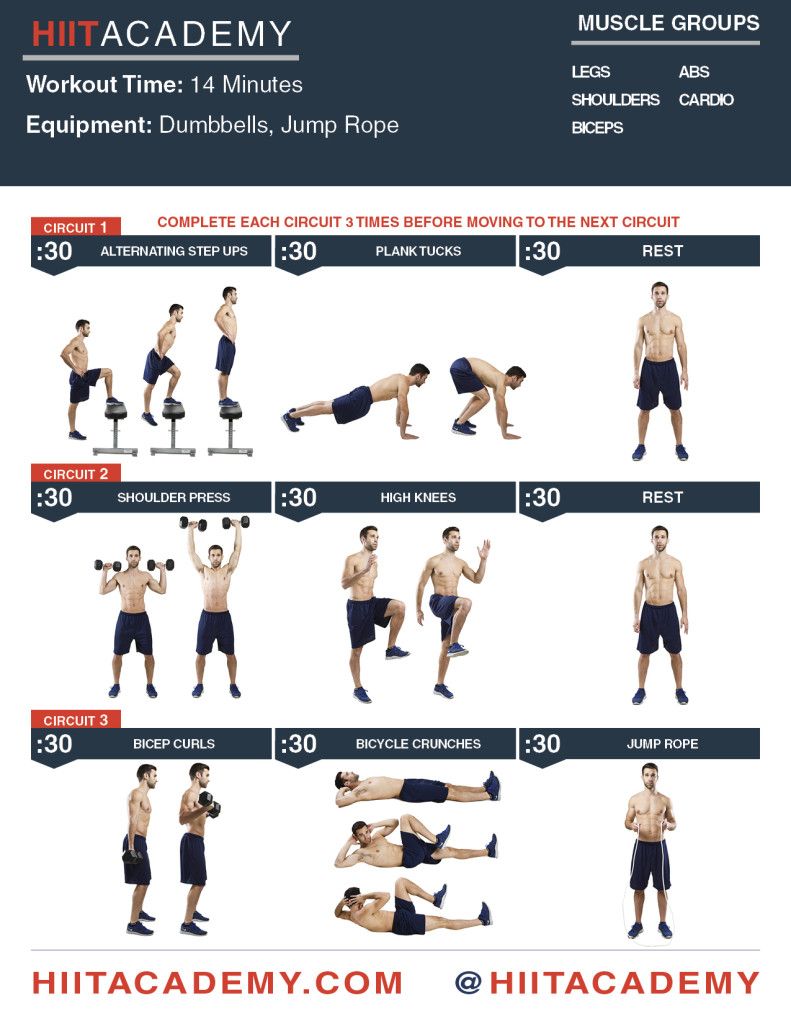 HIITACADEMY

Workout Time: 14 Minutes

Equipment: Dumbbells, Jump Rope

MUSCLE GROUPS

LEGS
SHOULDERS
BICEPS
ABS
CARDIO

CIRCUIT 1

COMPLETE EACH CIRCUIT 3 TIMES BEFORE MOVING TO THE NEXT CIRCUIT

:30 ALTERNATING STEP UPS

:30 PLANK TUCKS

:30 REST

CIRCUIT 2

:30 SHOULDER PRESS

:30 HIGH KNEES

:30 REST

CIRCUIT 3

:30 BICEP CURLS

:30 BICYCLE CRUNCHES

:30 JUMP ROPE

HIITACADEMY.COM @HIITACADEMY